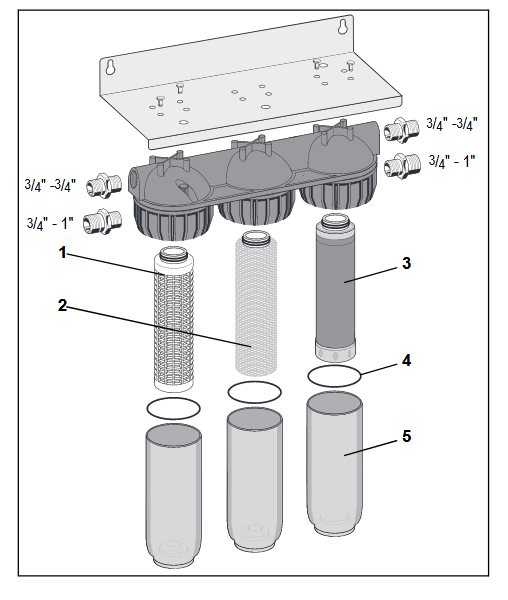 3/4" -3/4"
3/4" - 1"
3/4" -3/4"
3/4" - 1"
1
2
3
4
5