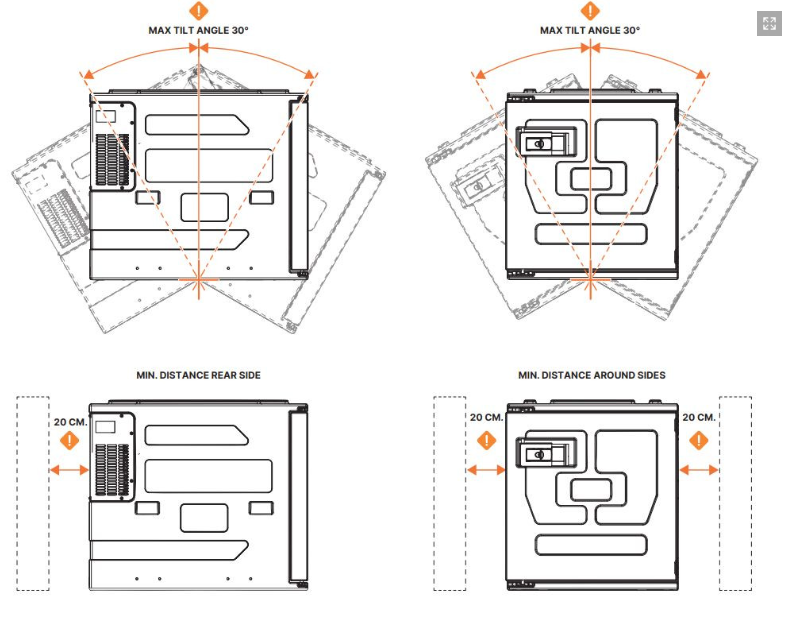 MAX TILT ANGLE 30°

MAX TILT ANGLE 30°

MIN. DISTANCE REAR SIDE

20 CM.

MIN. DISTANCE AROUND SIDES

20 CM.

20 CM.