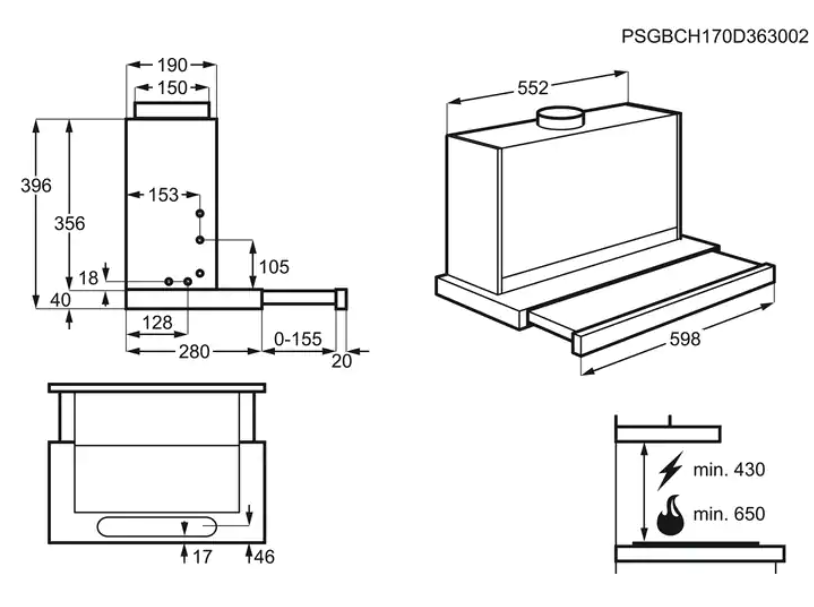 PSGBCH170D363002

190
150
396
356
153
105
18
40
128
280
0-155
20

552
598

17
46

min. 430
min. 650