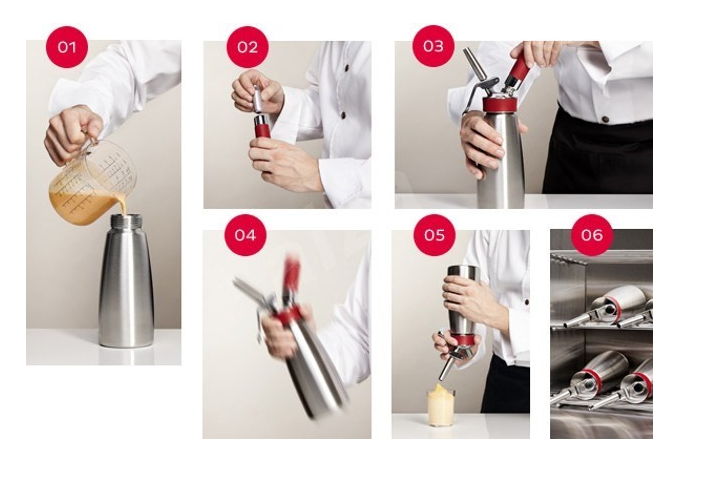 01

02

03

04

05

06