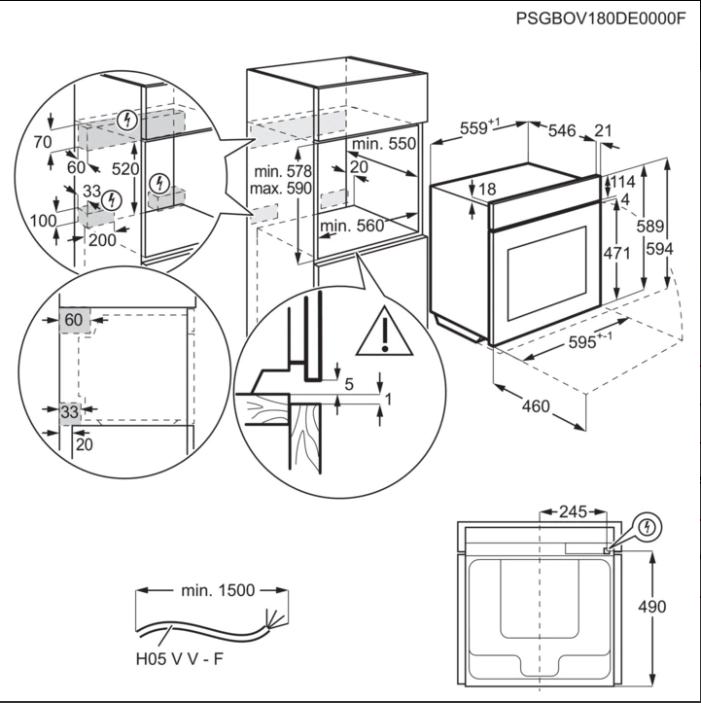 PSGBOV180DE0000F

70
60
520
33
100
200

min. 578
max. 590
min. 550
20
min. 560

$559^{+1}$
546
21
18
114
4
589
594
471
$595^{+-1}$
460

60
33
20

5
1

245
490

min. 1500
H05 V V - F